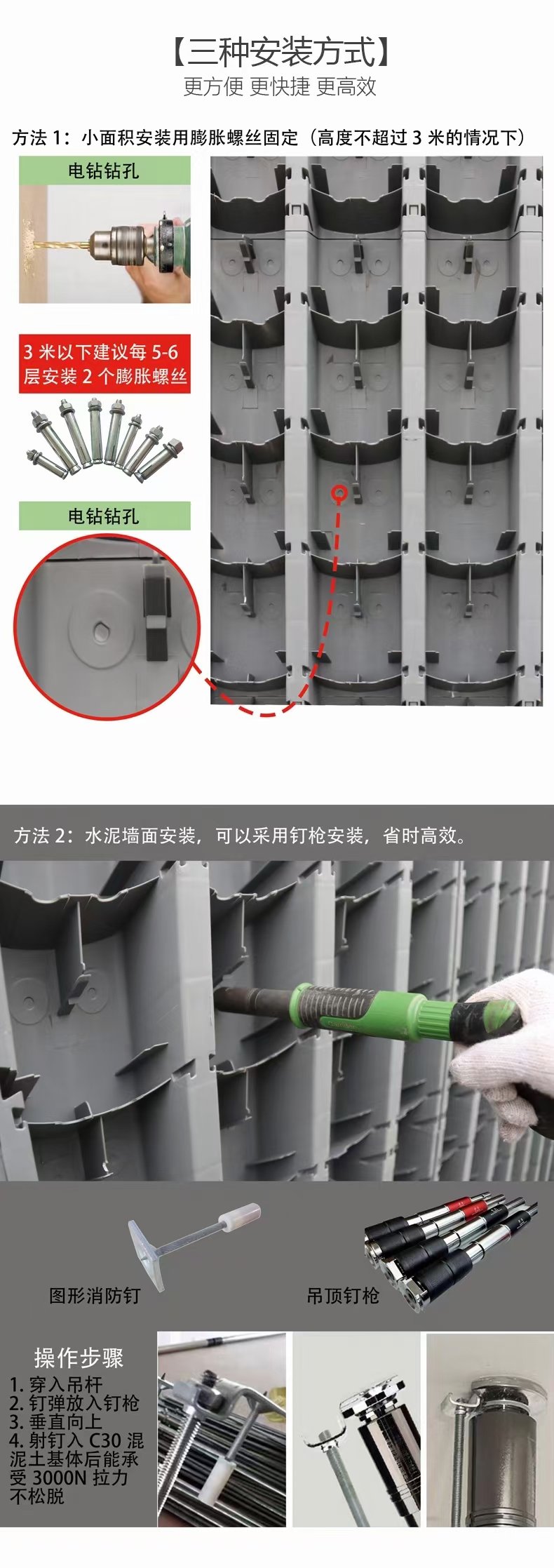 【三种安装方式】
更方便 更快捷 更高效

方法 1：小面积安装用膨胀螺丝固定（高度不超过 3 米的情况下）

电钻钻孔

3 米以下建议每 5-6 层安装 2 个膨胀螺丝

电钻钻孔

方法 2：水泥墙面安装，可以采用钉枪安装，省时高效。

图形消防钉

吊顶钉枪

操作步骤
1. 穿入吊杆
2. 钉弹放入钉枪
3. 垂直向上
4. 射钉入 C30 混泥土基体后能承受 3000N 拉力不松脱